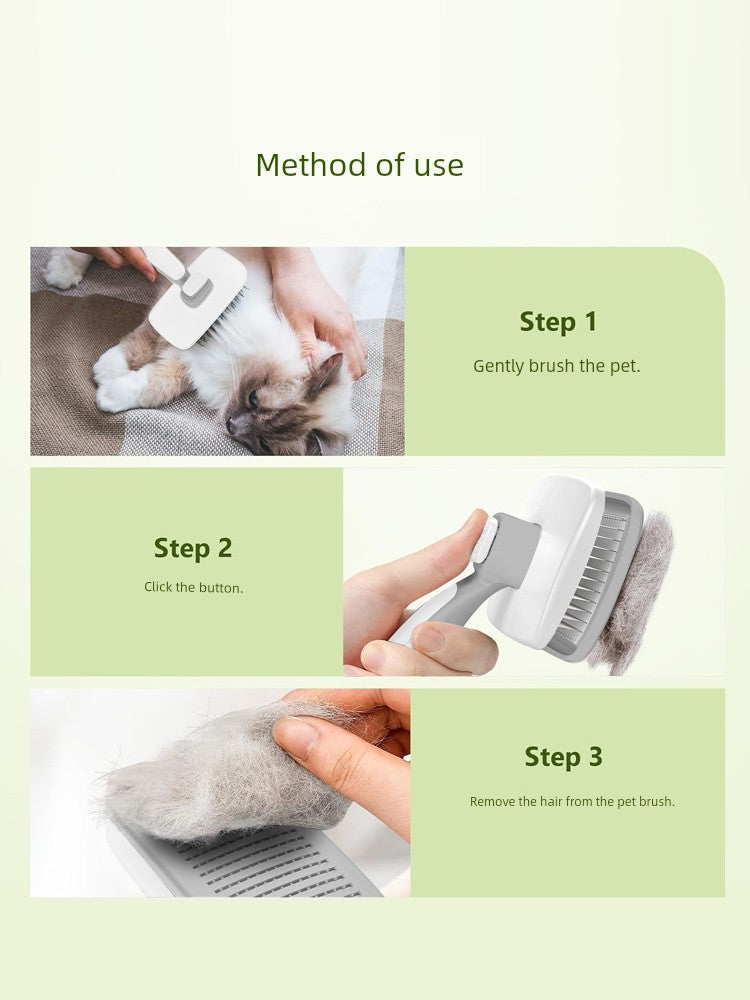 Method of use

Step 1

Gently brush the pet.

Step 2

Click the button.

Step 3

Remove the hair from the pet brush.