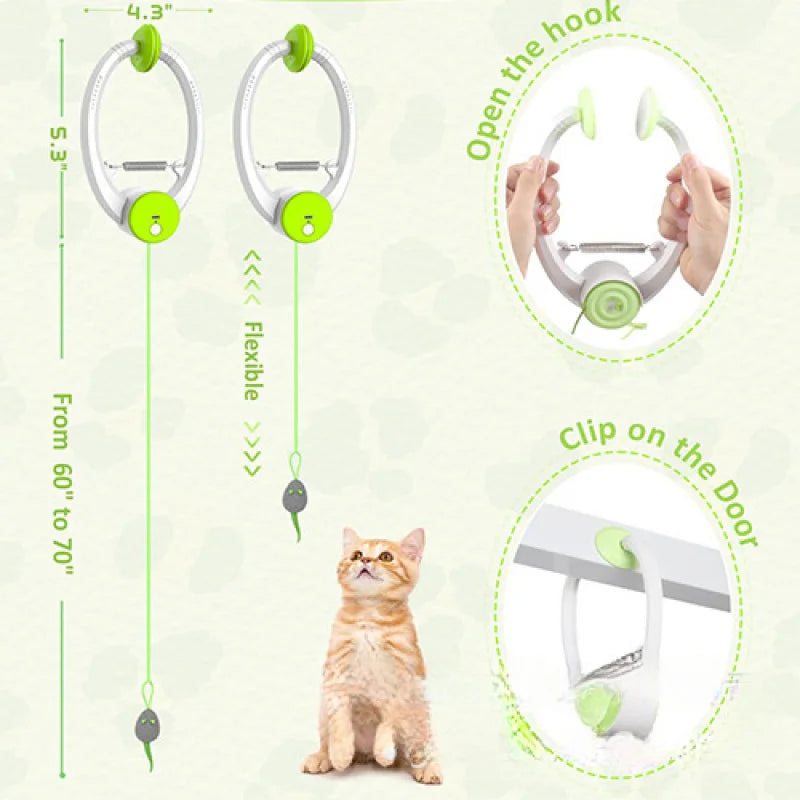 4.3"

5.3"

From 60" to 70"

<<<< Flexible >>>>

Open the hook

Clip on the Door