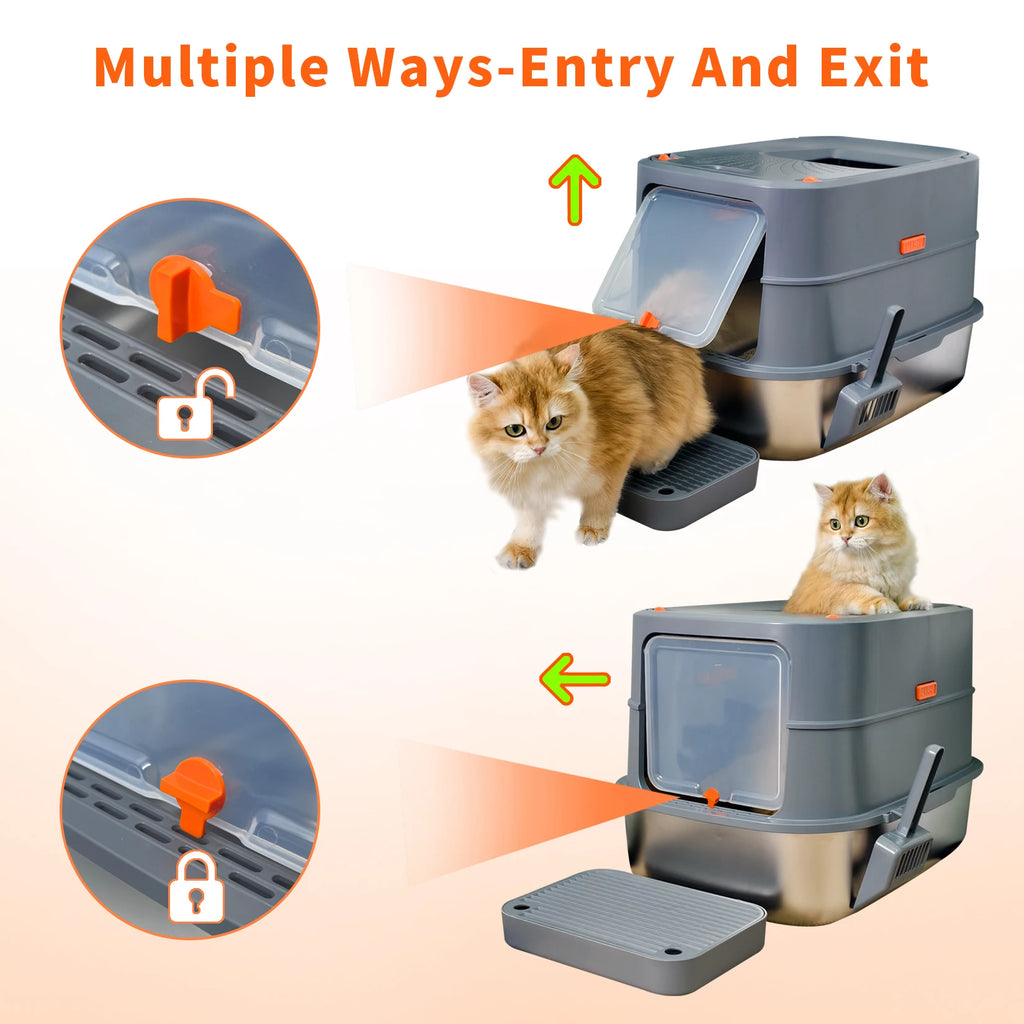 Multiple Ways-Entry And Exit